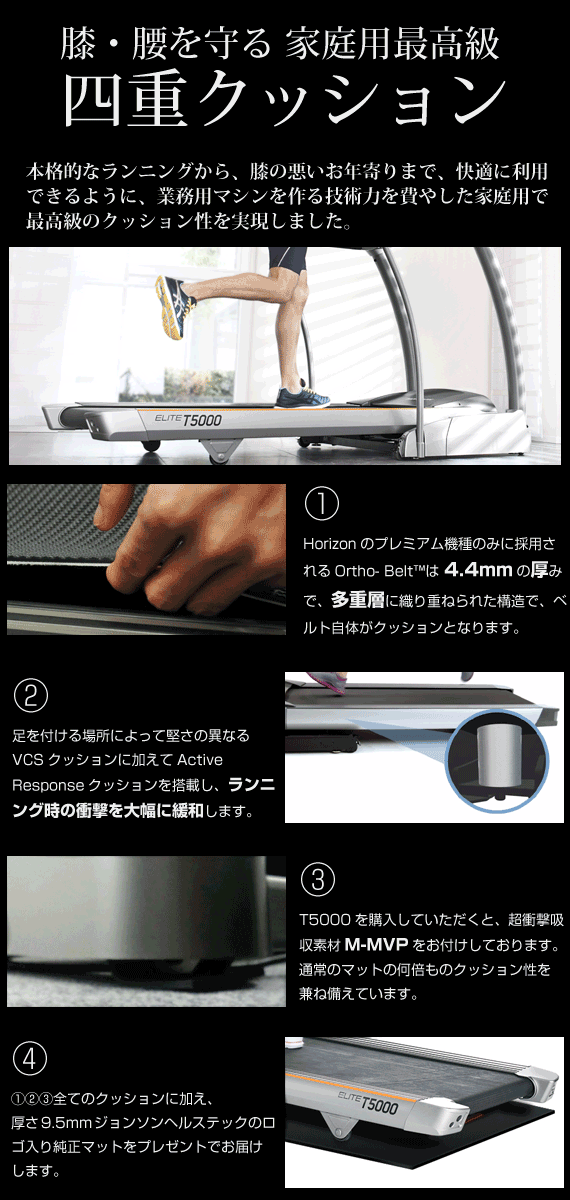 膝・腰を守る 家庭用最高級
四重クッション

本格的なランニングから、膝の悪いお年寄りまで、快適に利用できるように、業務用マシンを作る技術力を費やした家庭用で最高級のクッション性を実現しました。

ELITE T5000

①

Horizon のプレミアム機種のみに採用される Ortho- Belt™は 4.4mm の厚みで、多重層に織り重ねられた構造で、ベルト自体がクッションとなります。

②

足を付ける場所によって堅さの異なる VCS クッションに加えて Active Response クッションを搭載し、ランニング時の衝撃を大幅に緩和します。

③

T5000 を購入していただくと、超衝撃吸収素材 M-MVP をお付けしております。通常のマットの何倍ものクッション性を兼ね備えています。

④

①②③全てのクッションに加え、厚さ 9.5mm ジョンソンヘルステックのロゴ入り純正マットをプレゼントでお届けします。

ELITE T5000